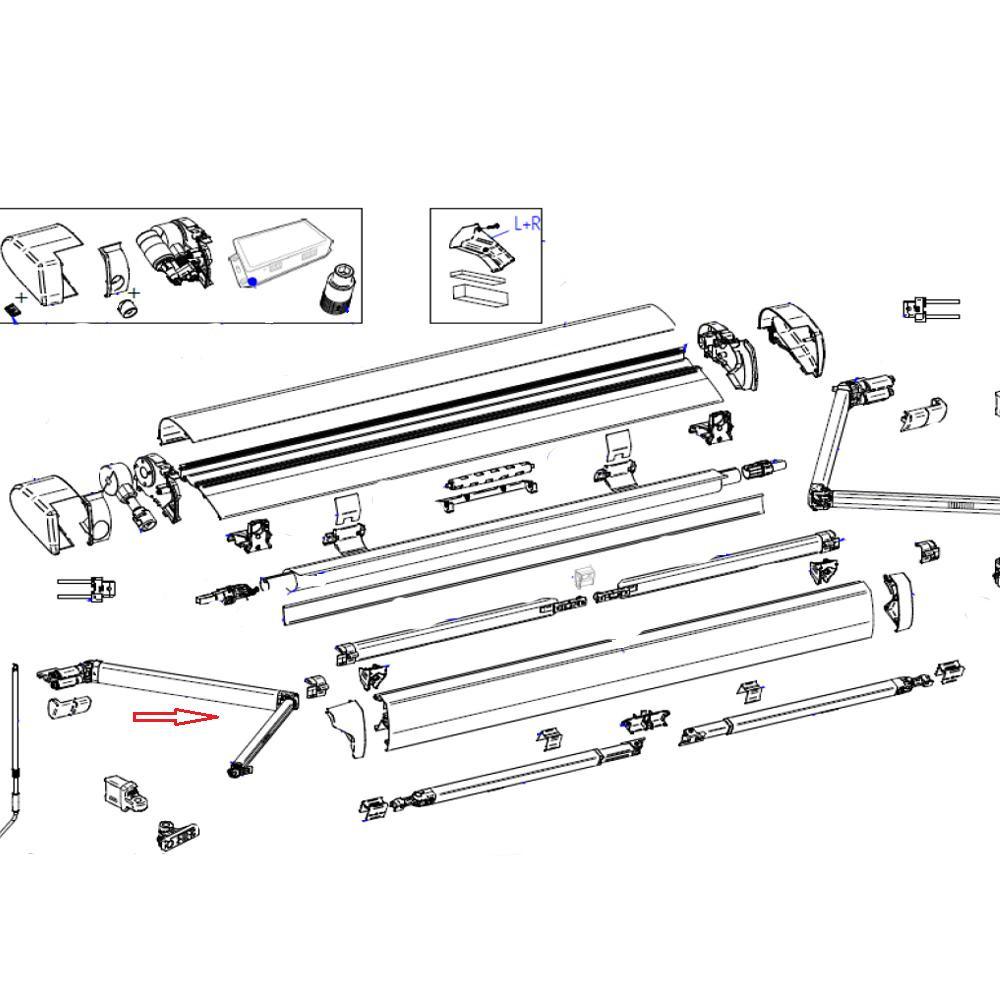 L+R