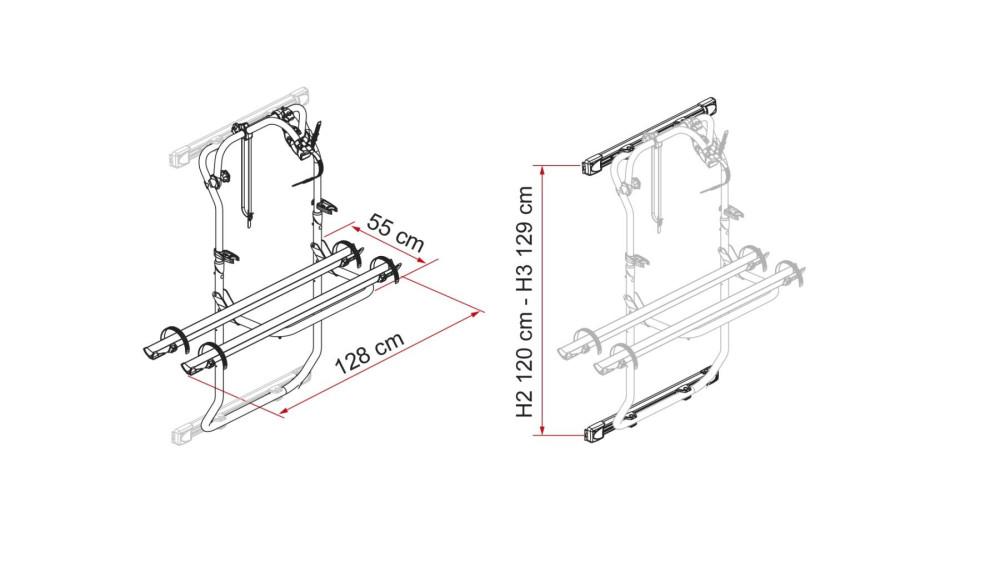 55 cm
128 cm
H2 120 cm - H3 129 cm