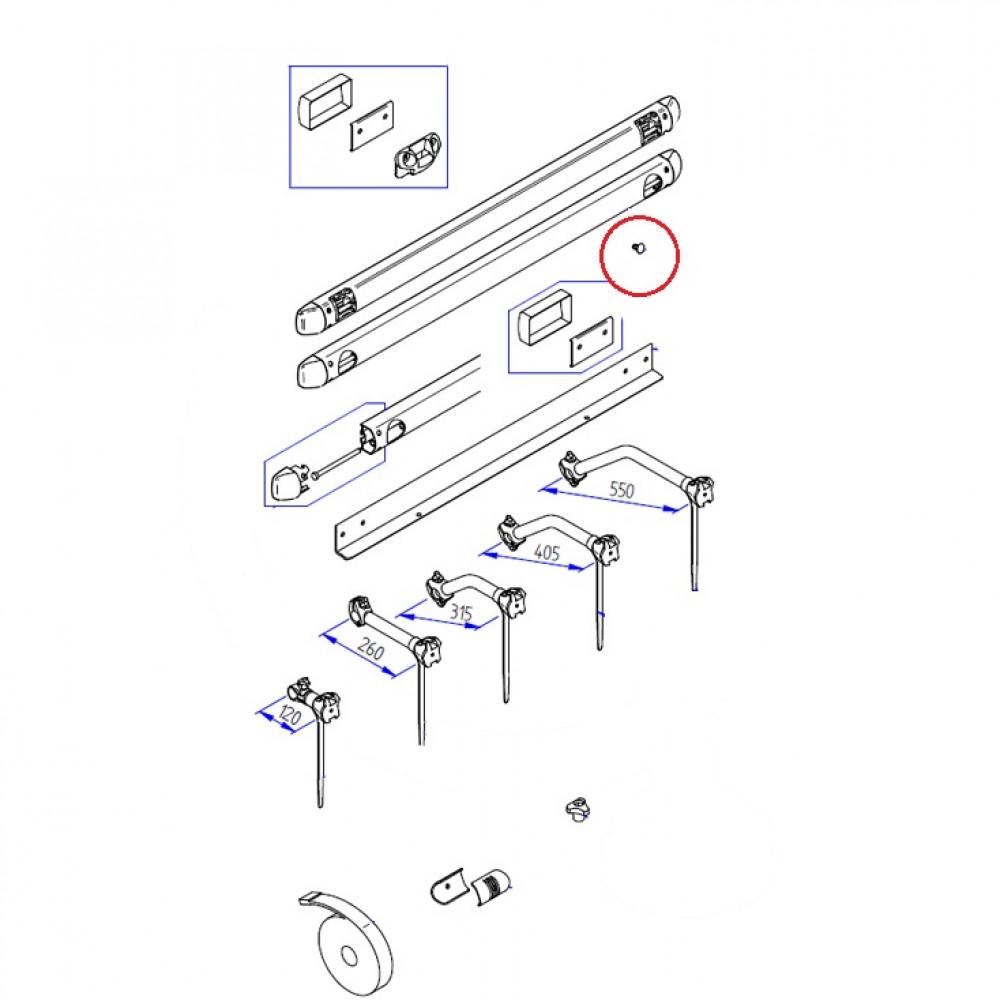 550
405
315
260
120