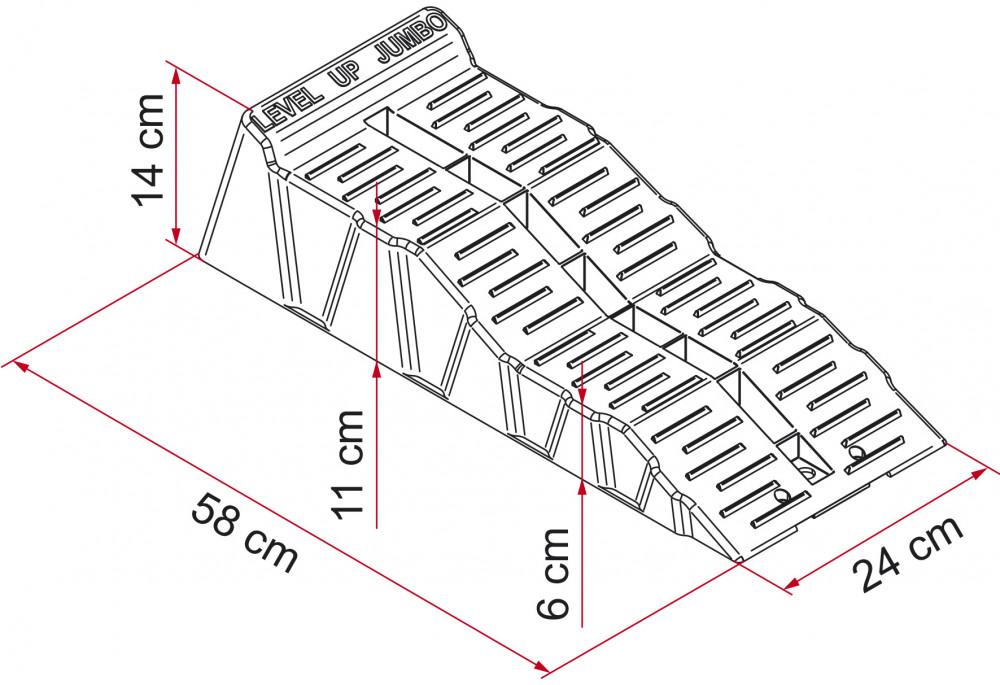 LEVEL UP JUMBO

14 cm

11 cm

6 cm

58 cm

24 cm