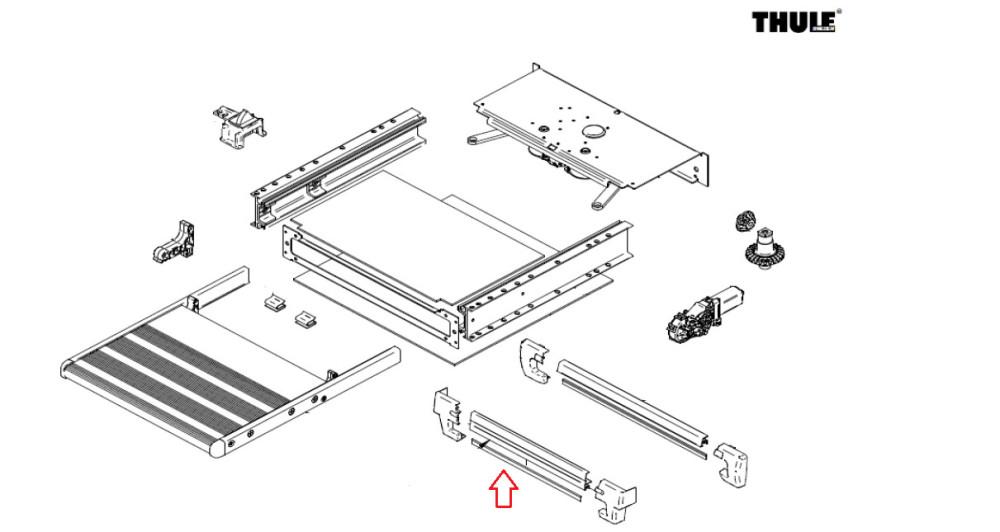 THULE®