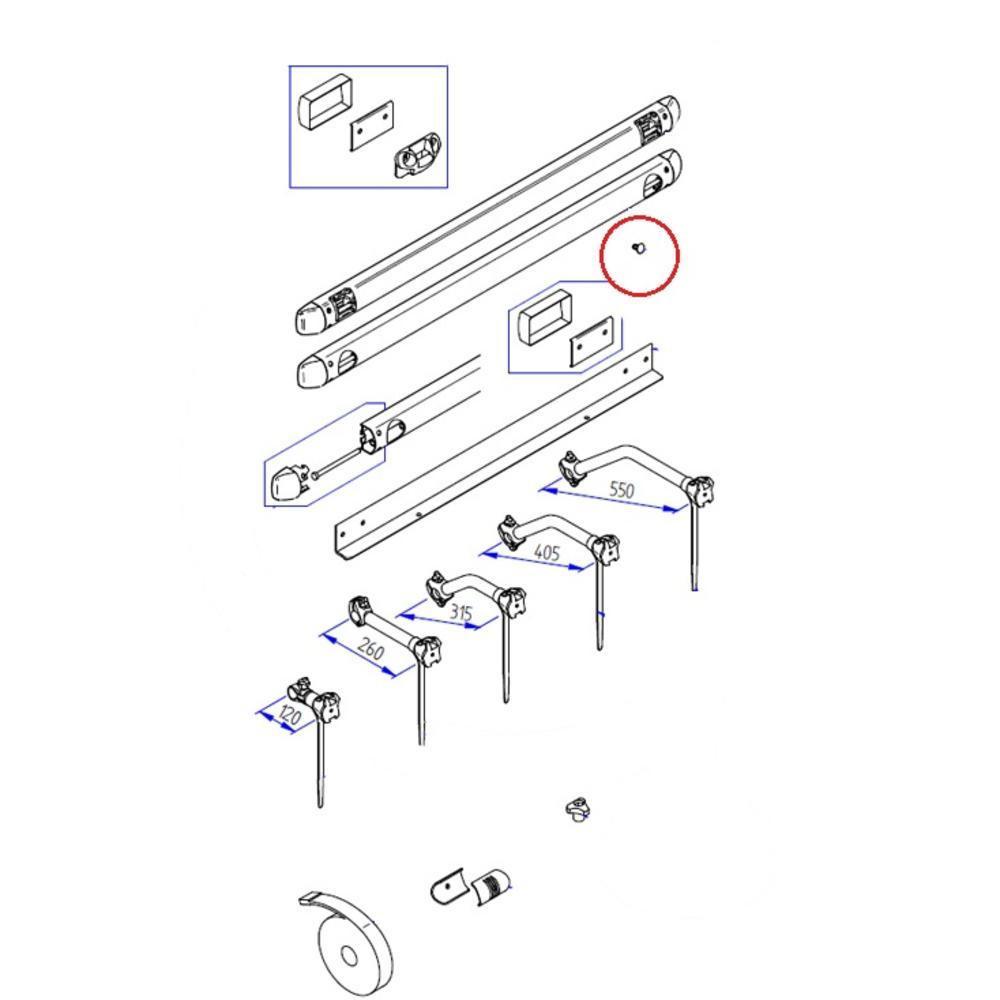 550

405

315

260

120