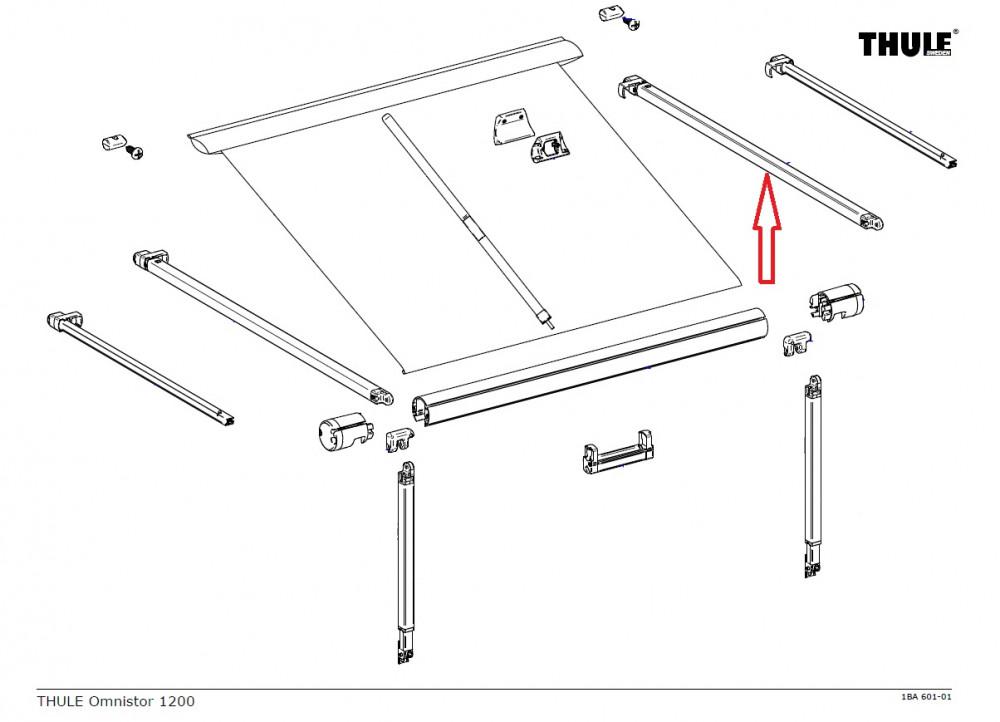 THULE®

THULE Omnistor 1200

1BA 601-01