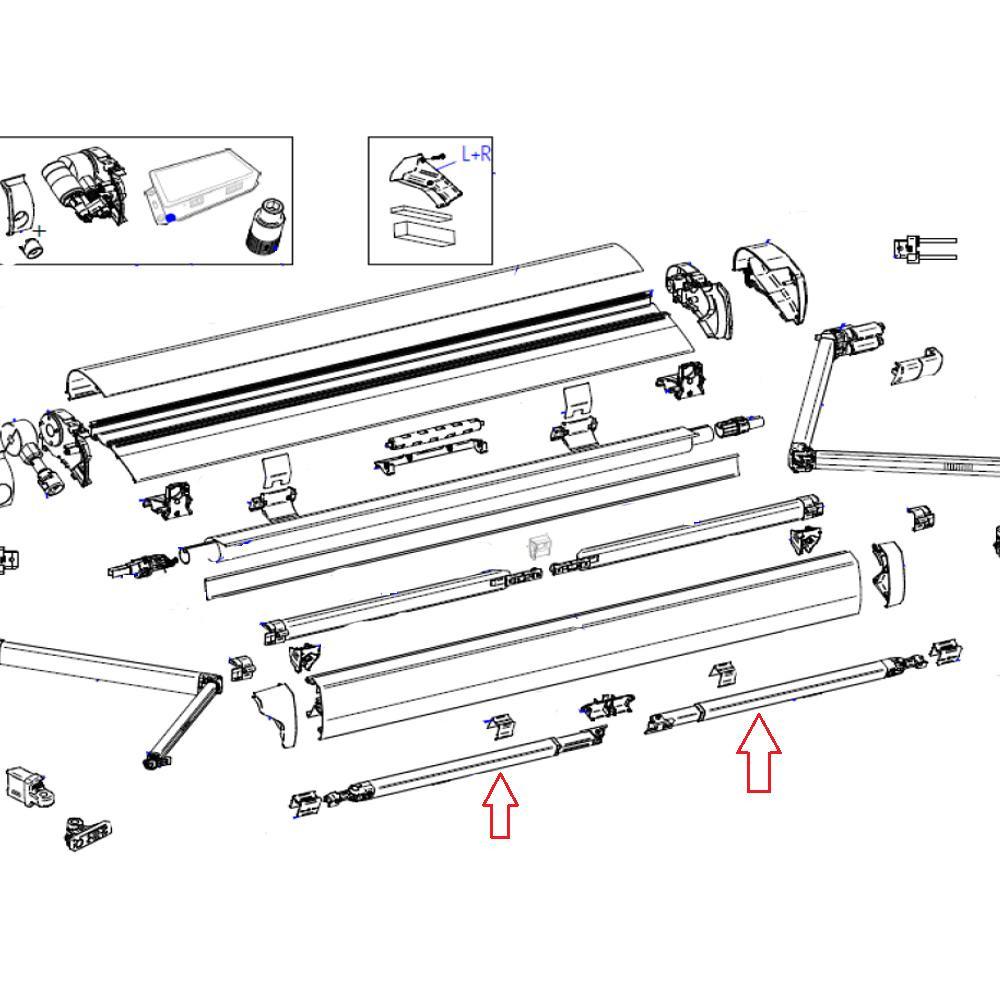 L+R