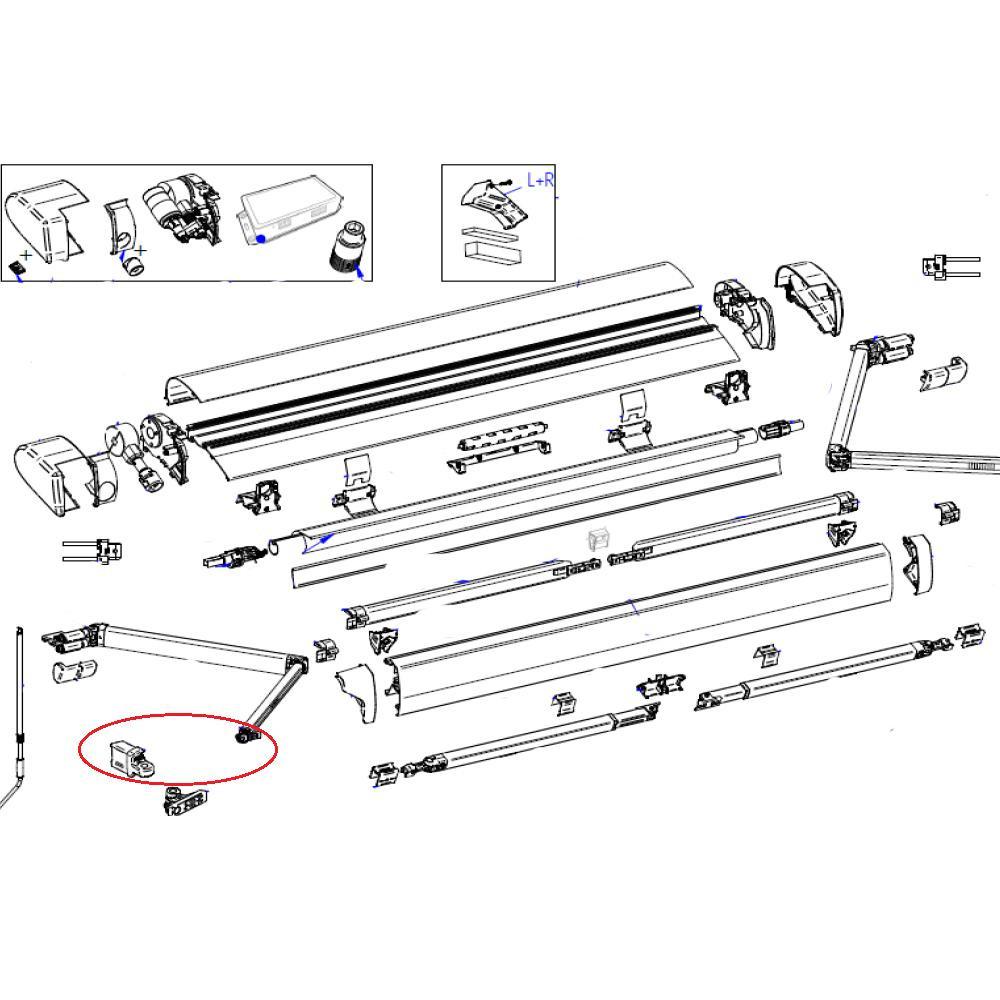 L+R

+

+