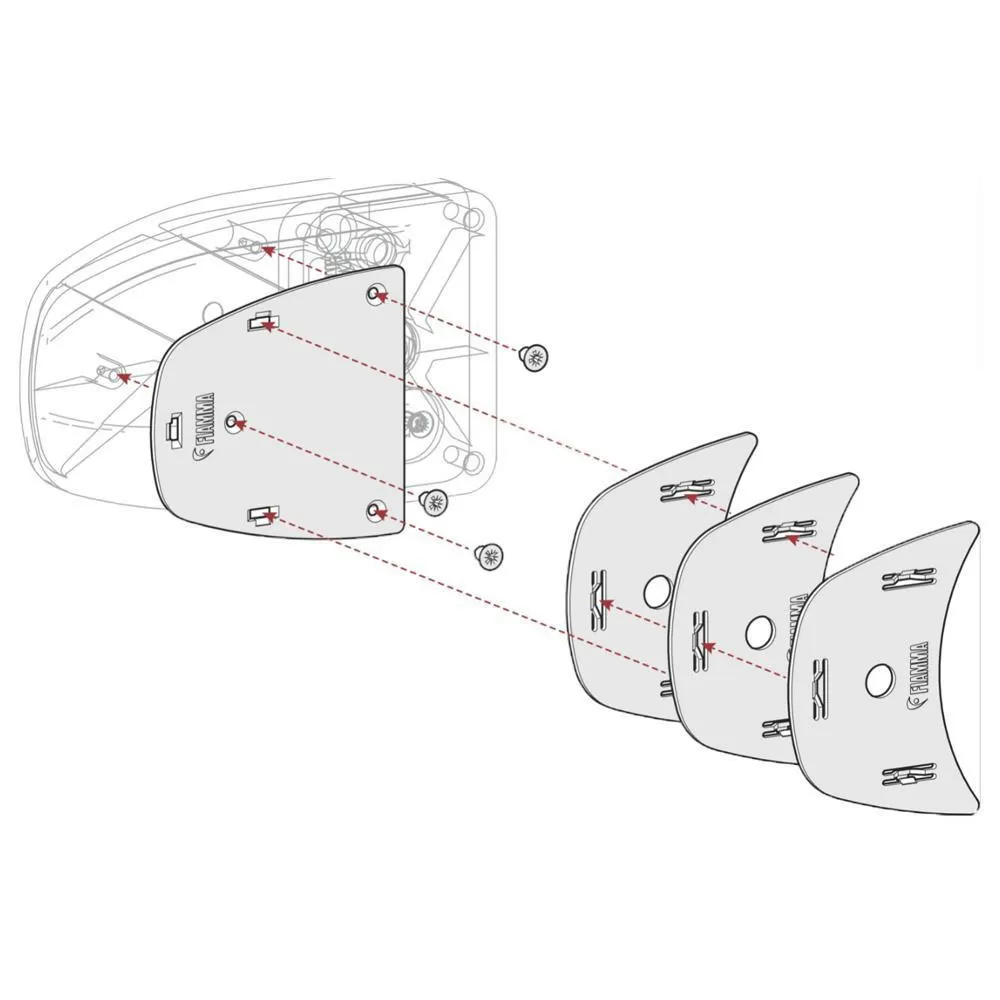 FIAMMA

FIAMMA