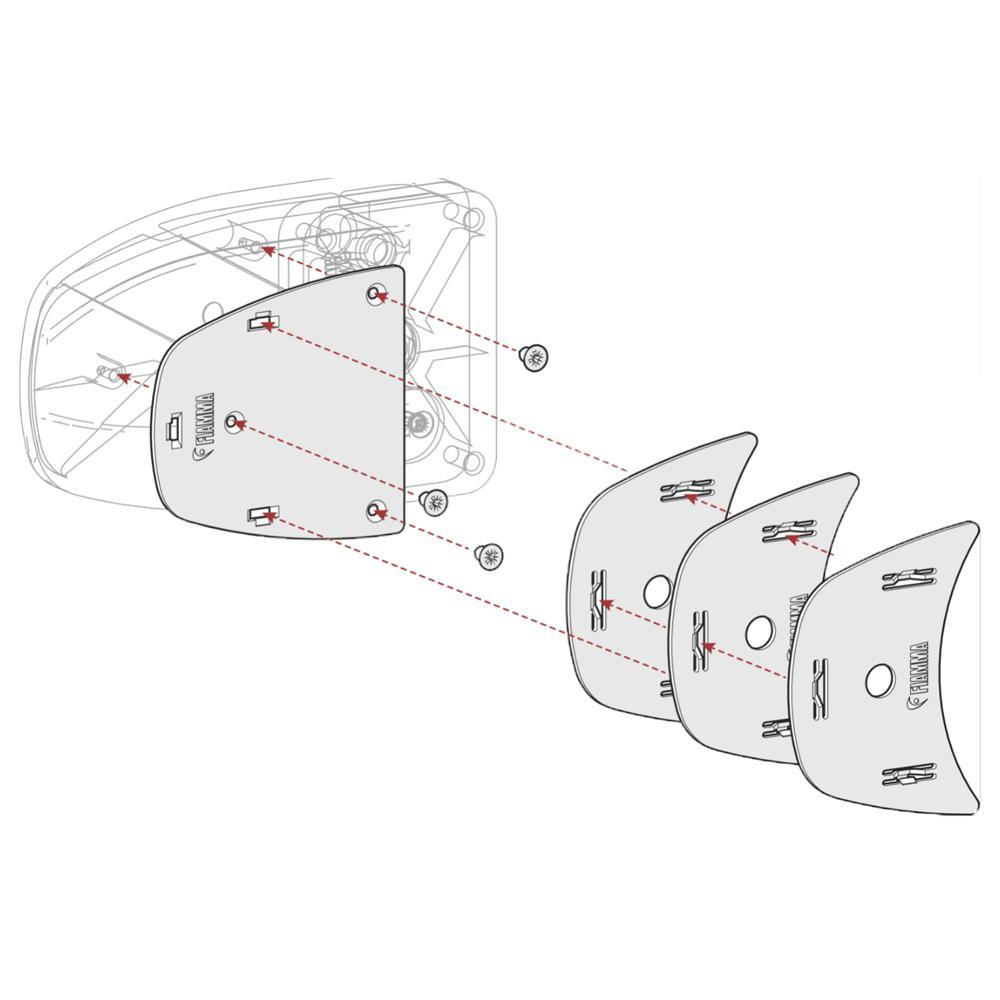 FIAMMA

FIAMMA