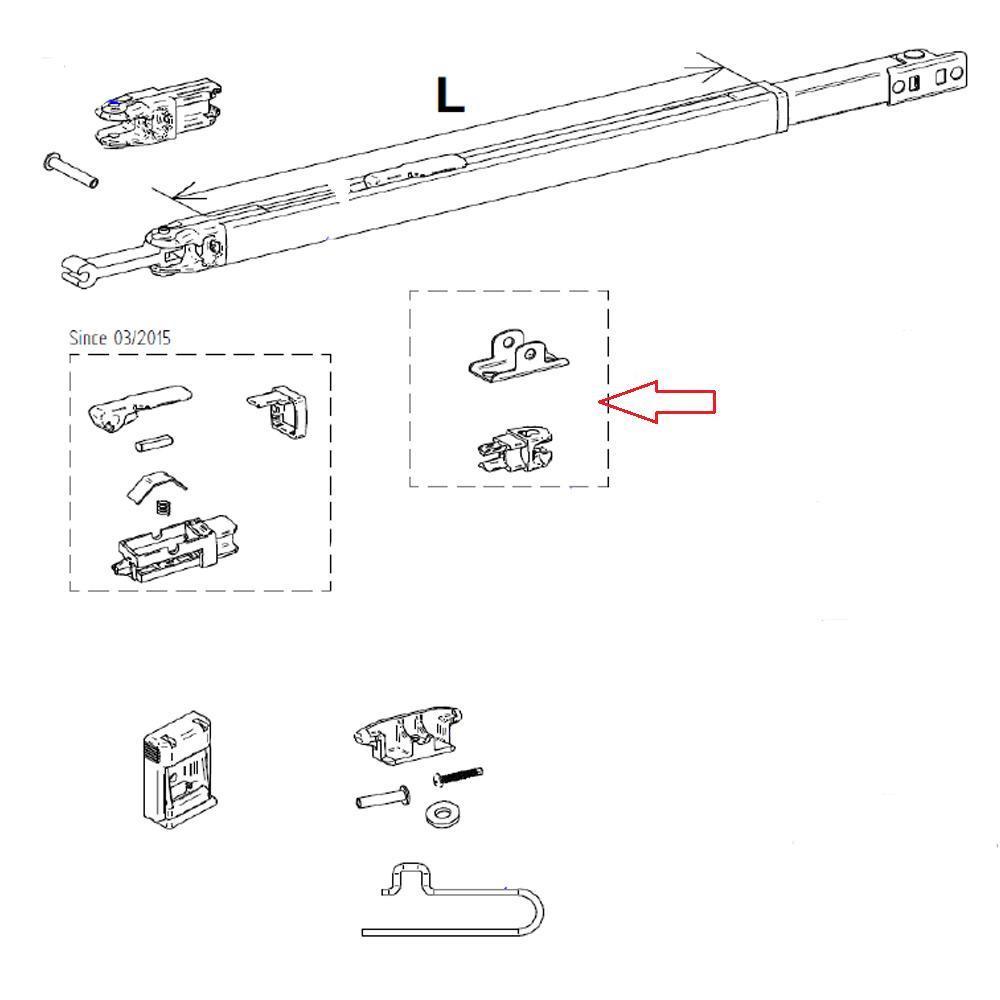 L

Since 03/2015