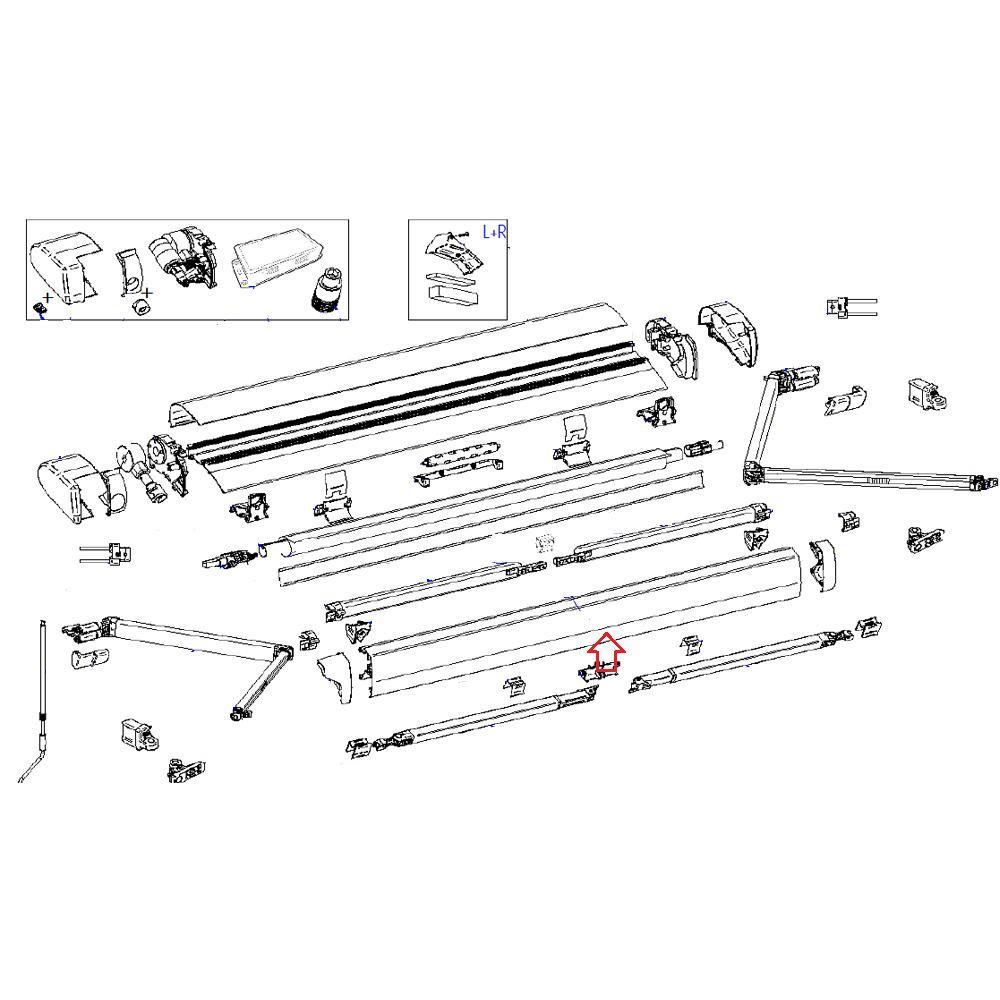 L+R