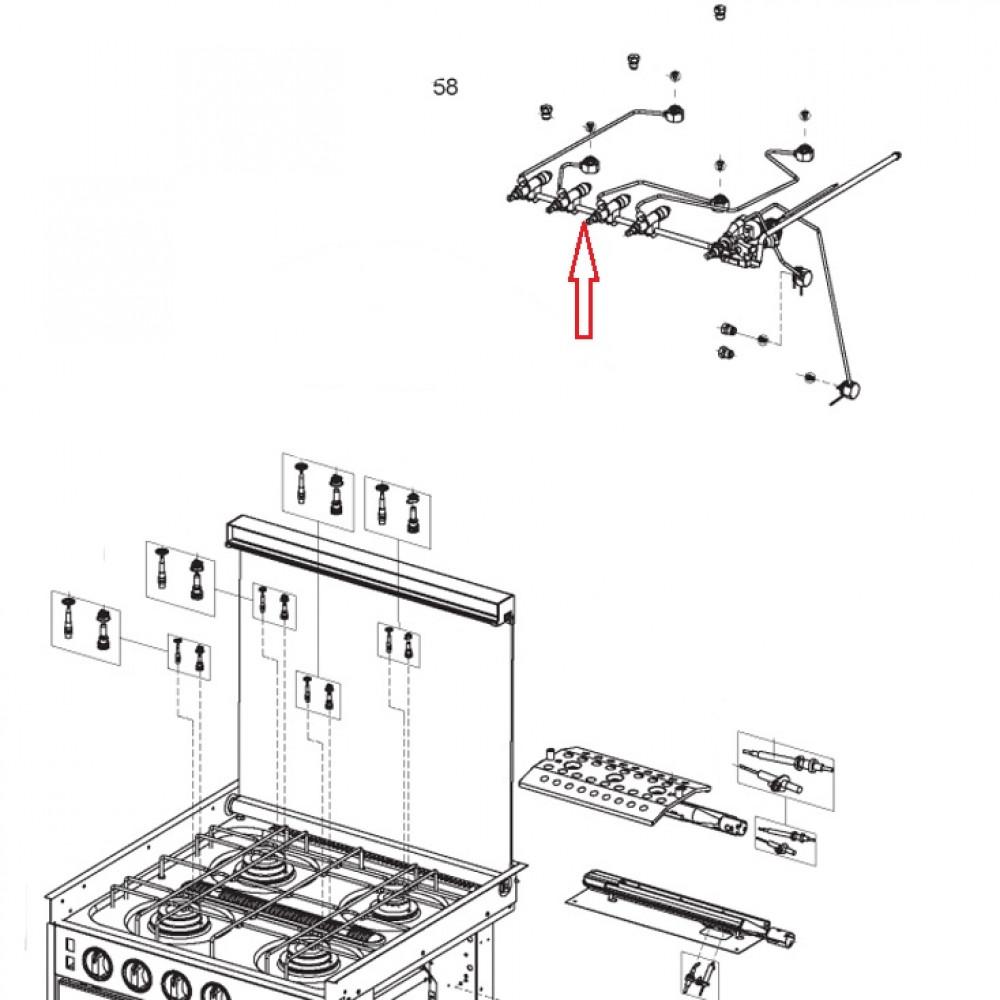 58