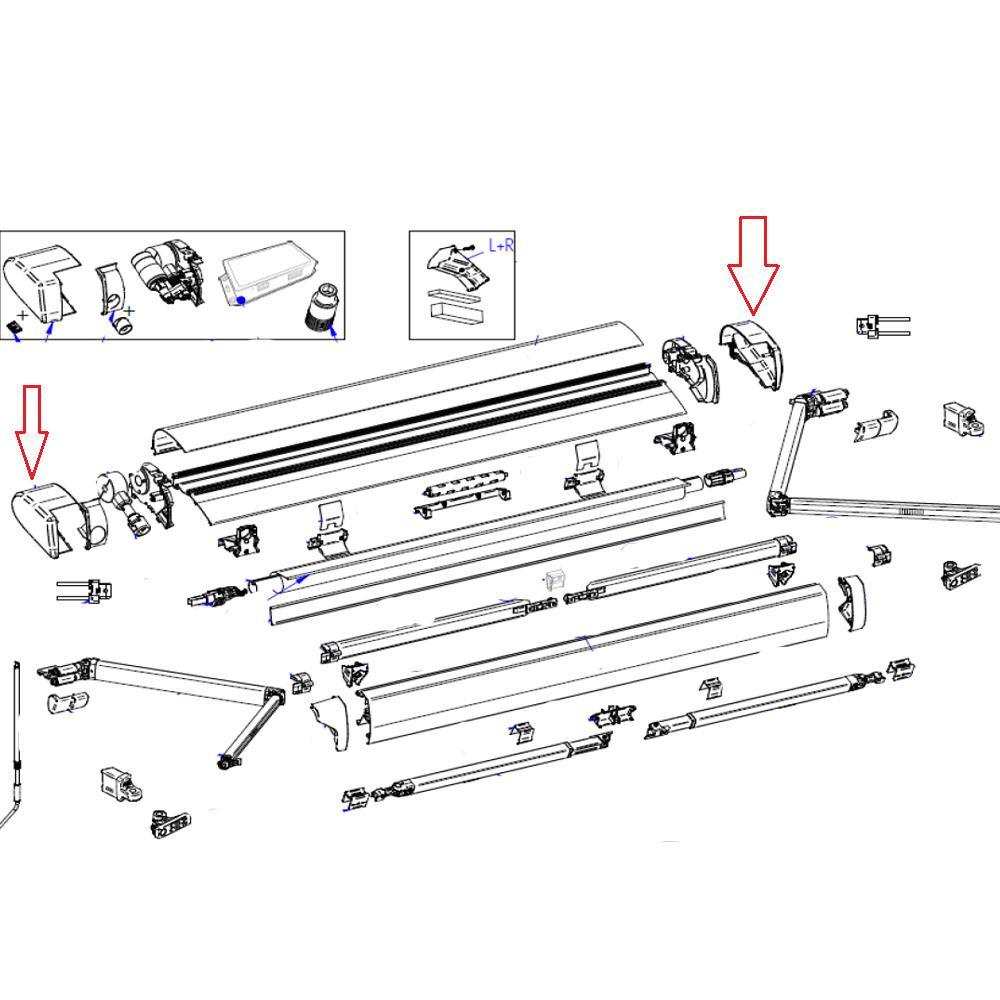 L+R