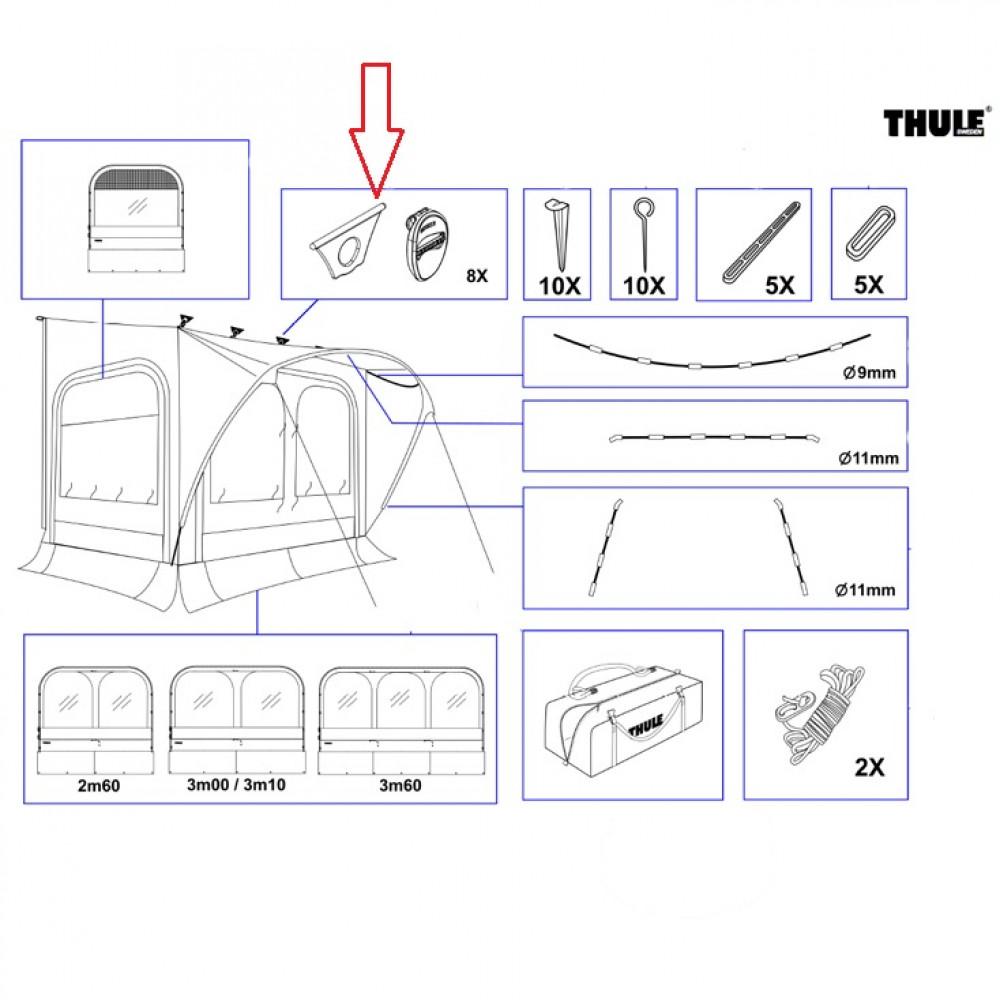 THULE SWEDEN

8X

10X

10X

5X

5X

Ø9mm

Ø11mm

Ø11mm

2m60

3m00 / 3m10

3m60

THULE

2X