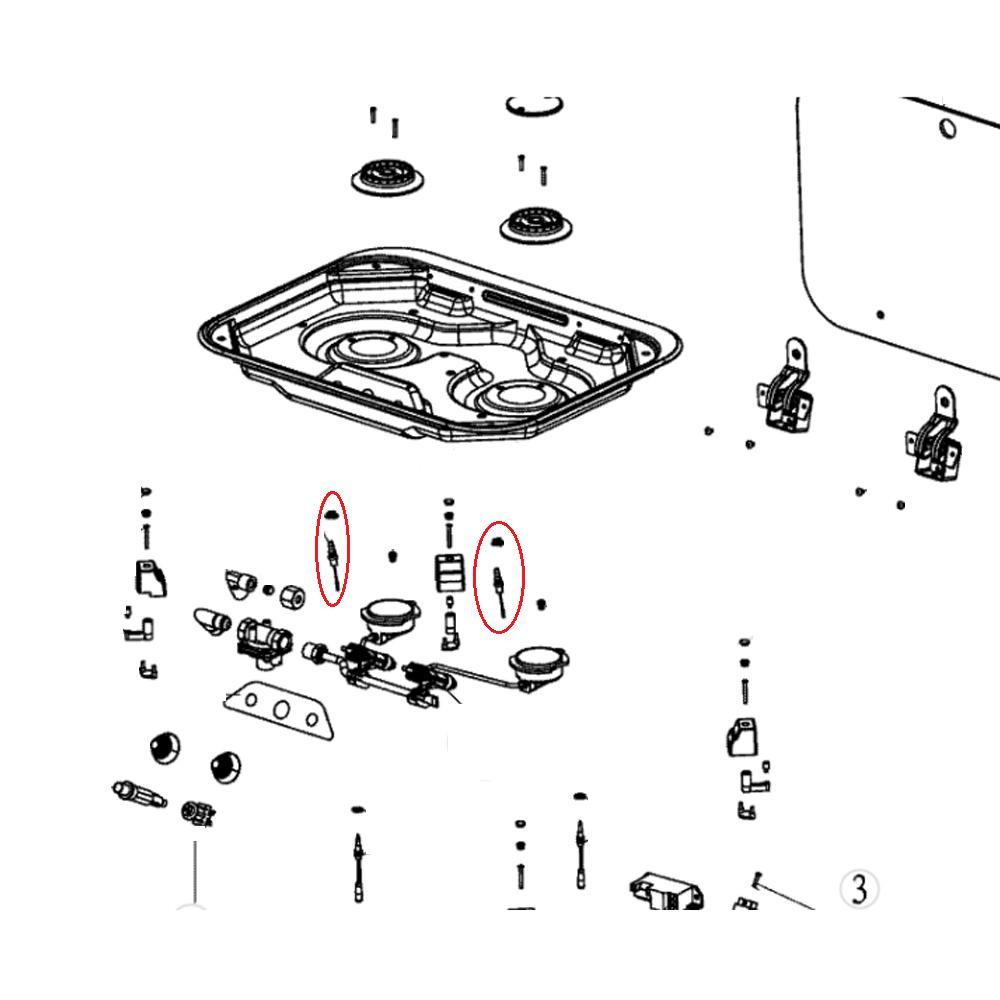 3