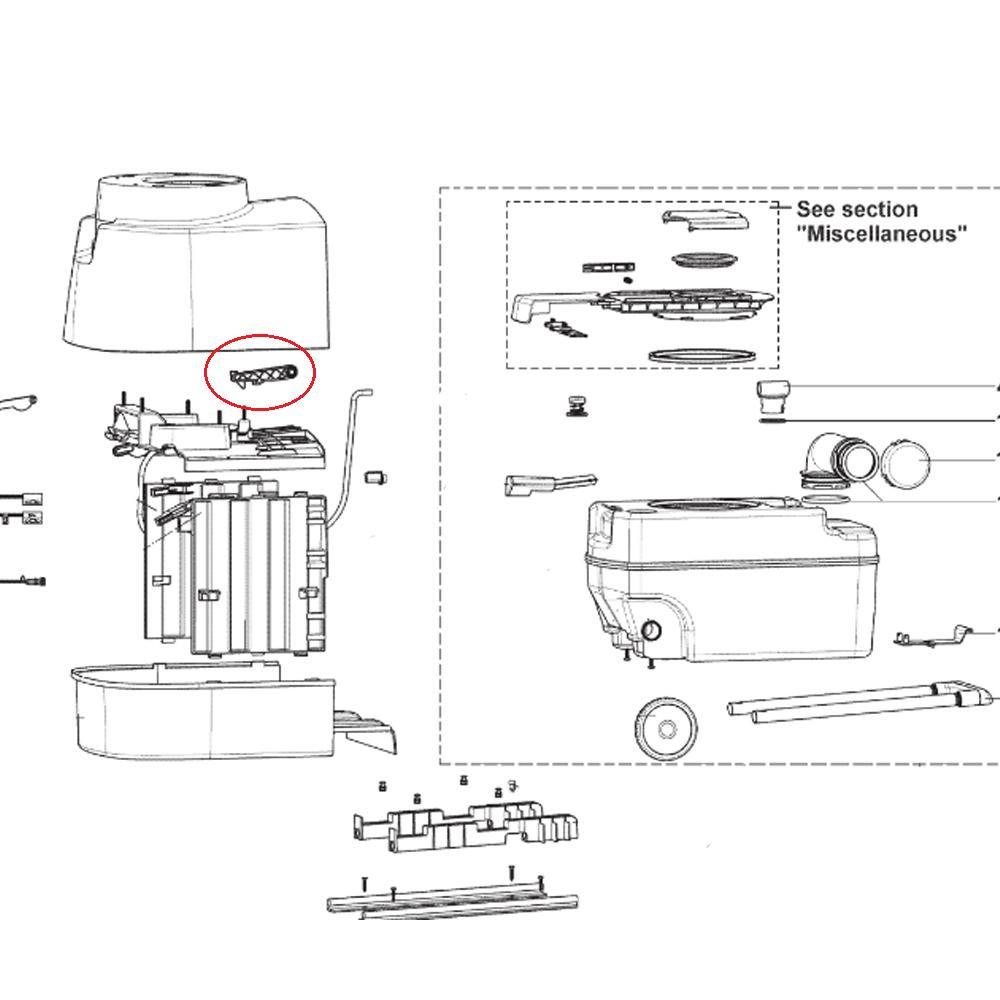 See section "Miscellaneous"