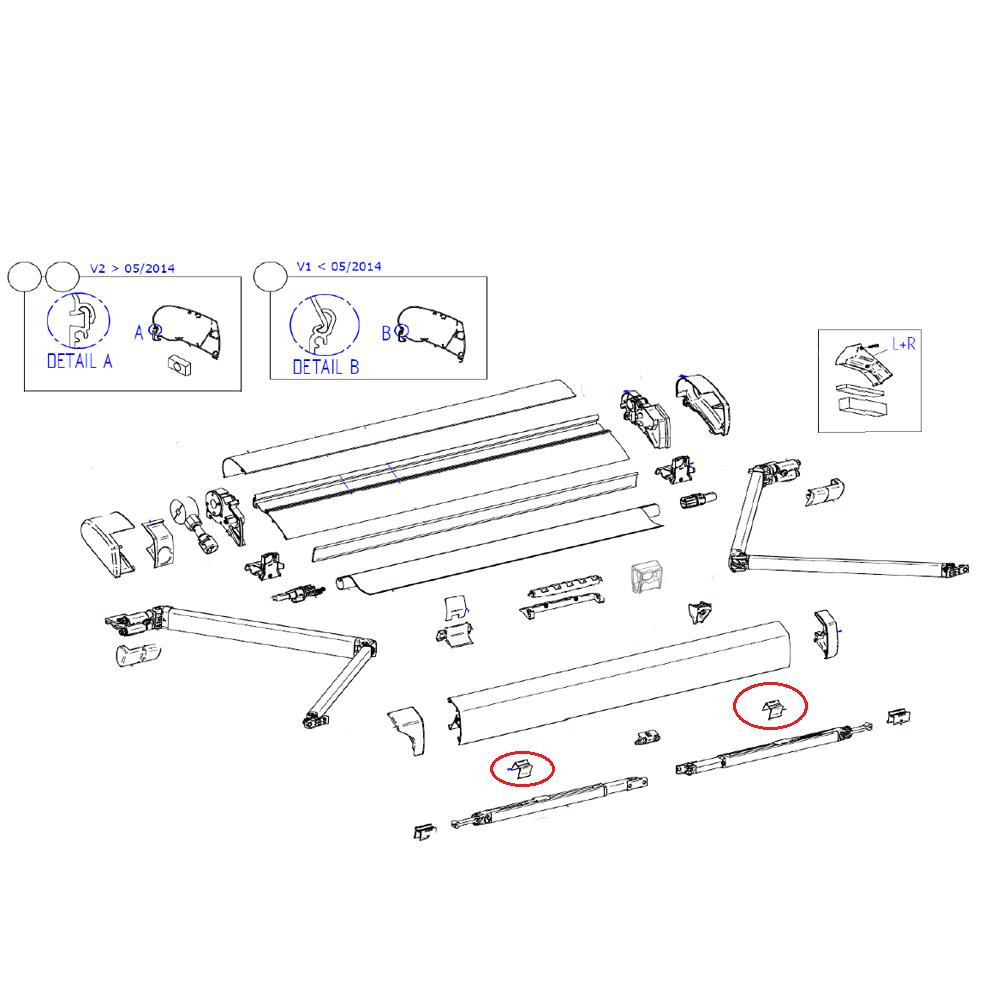 V2 > 05/2014

DETAIL A

A

V1 < 05/2014

DETAIL B

B

L+R