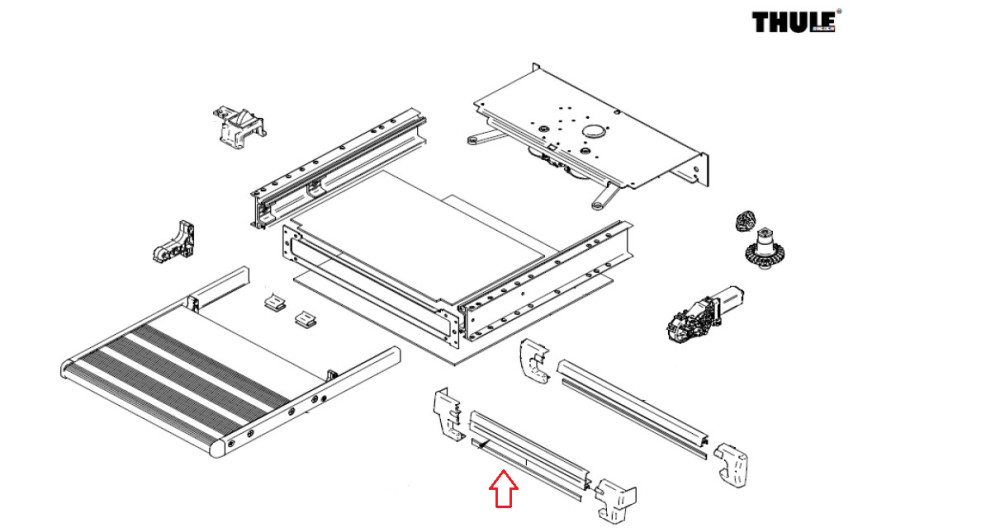 THULE®