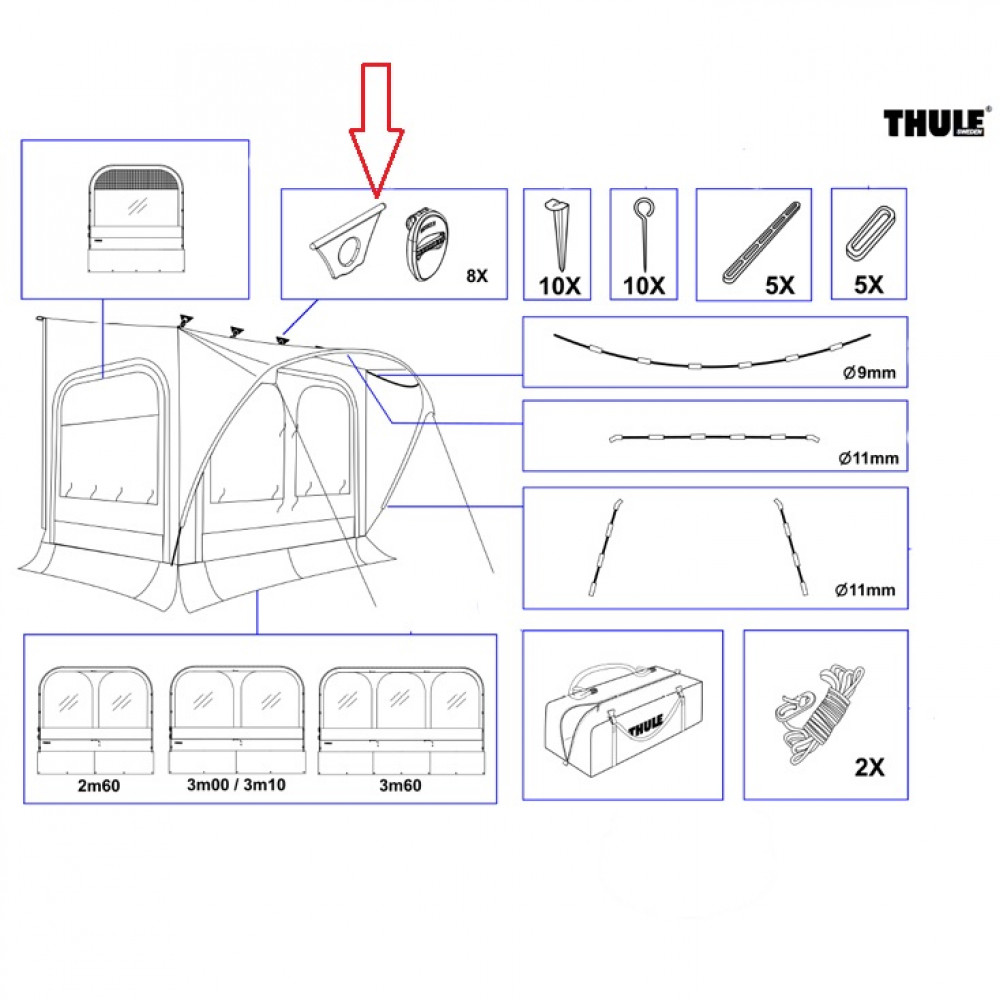 THULE SWEDEN

8X

10X

10X

5X

5X

Ø9mm

Ø11mm

Ø11mm

2m60

3m00 / 3m10

3m60

THULE

2X