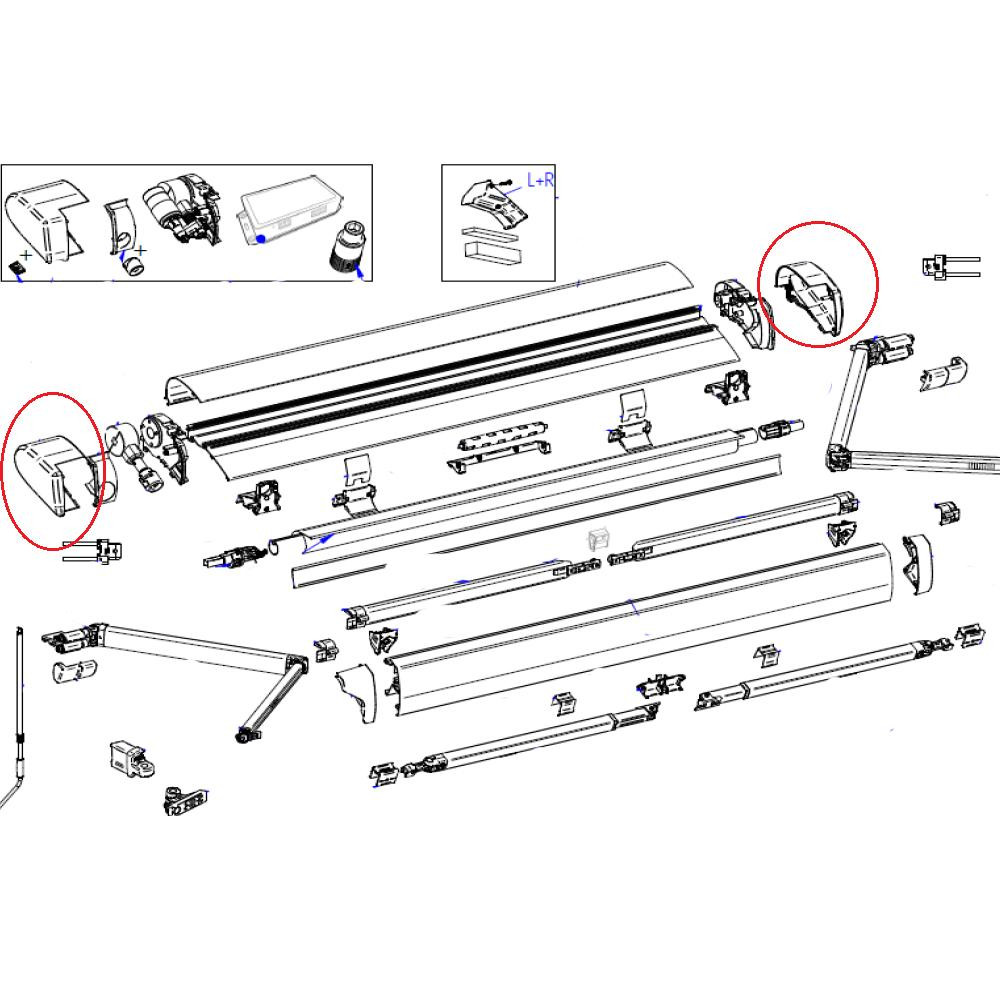 +
+
L+R