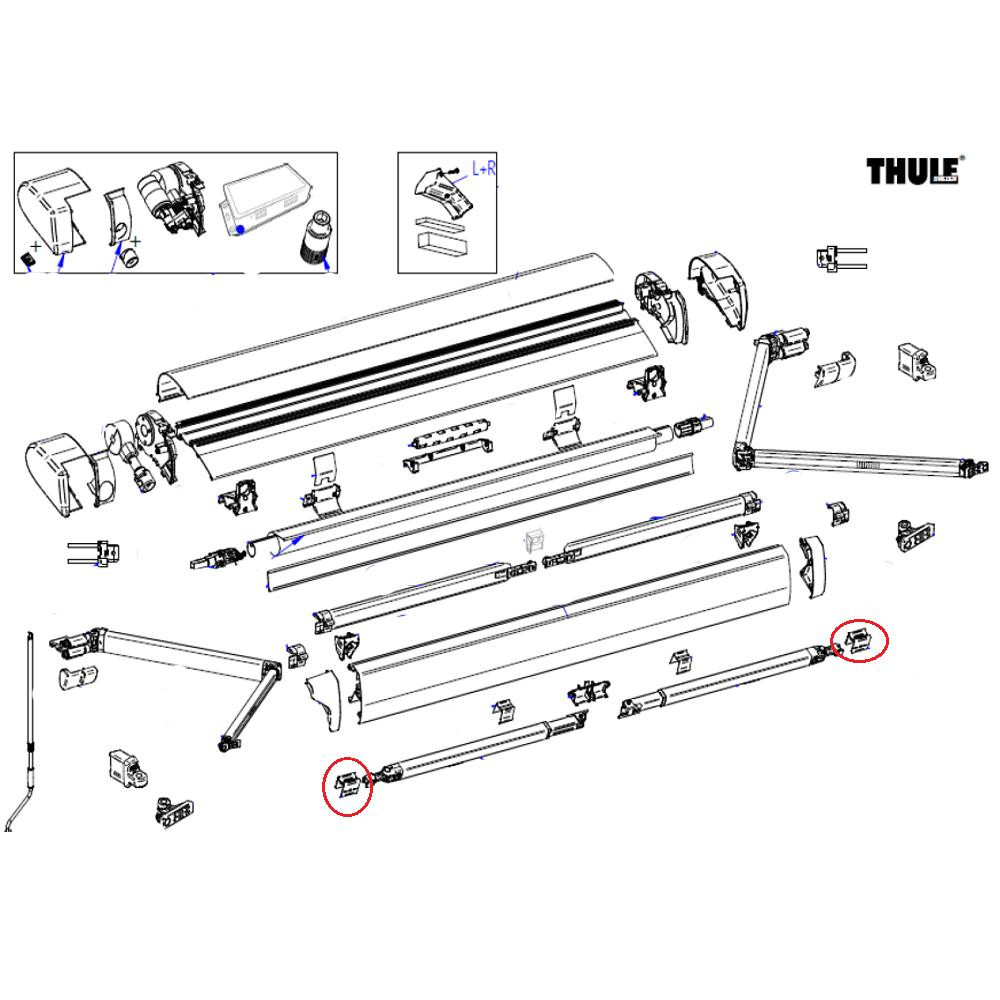 L+R

THULE