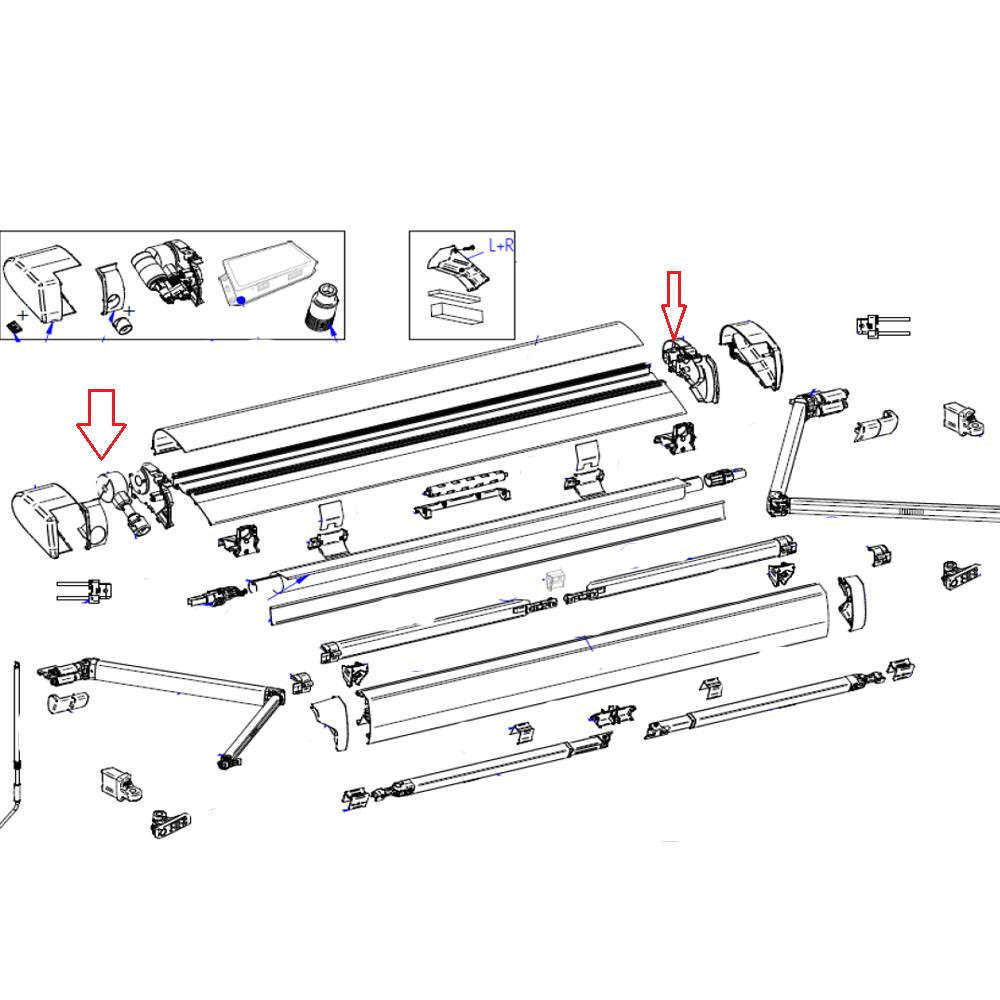 L+R