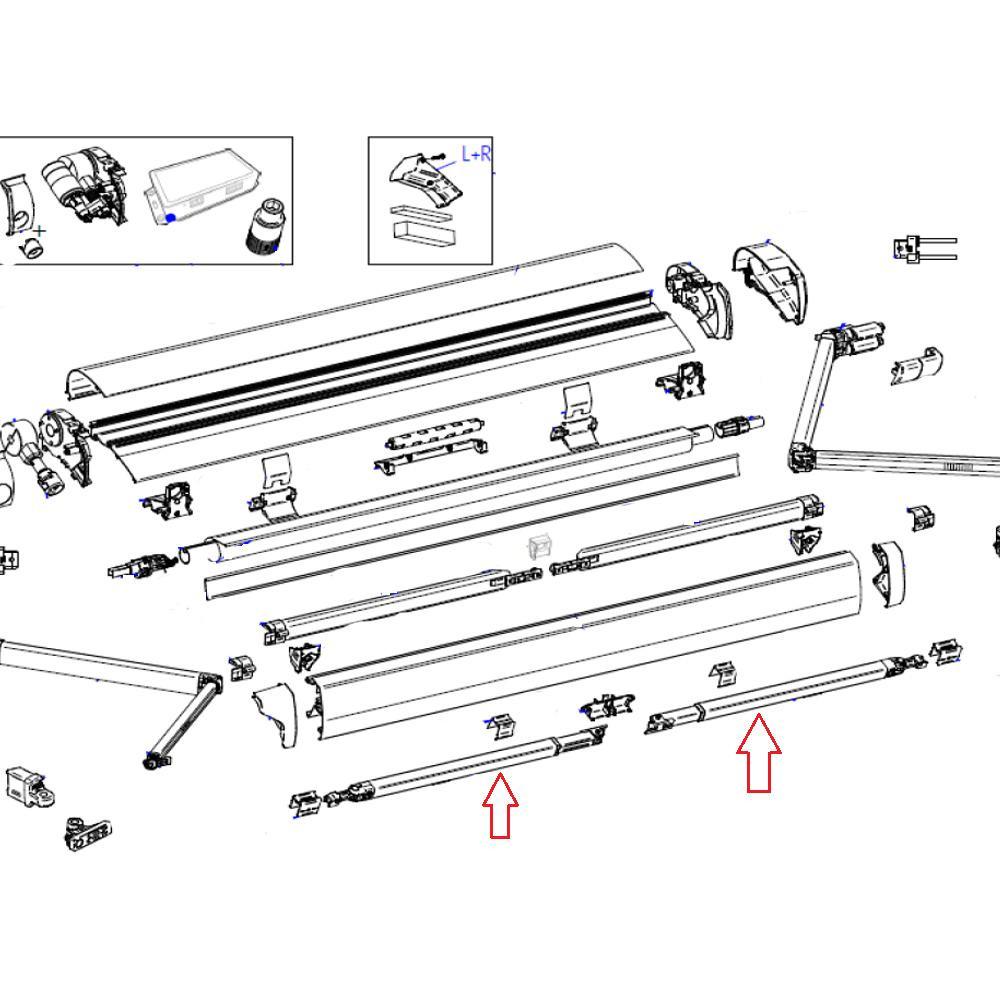 L+R