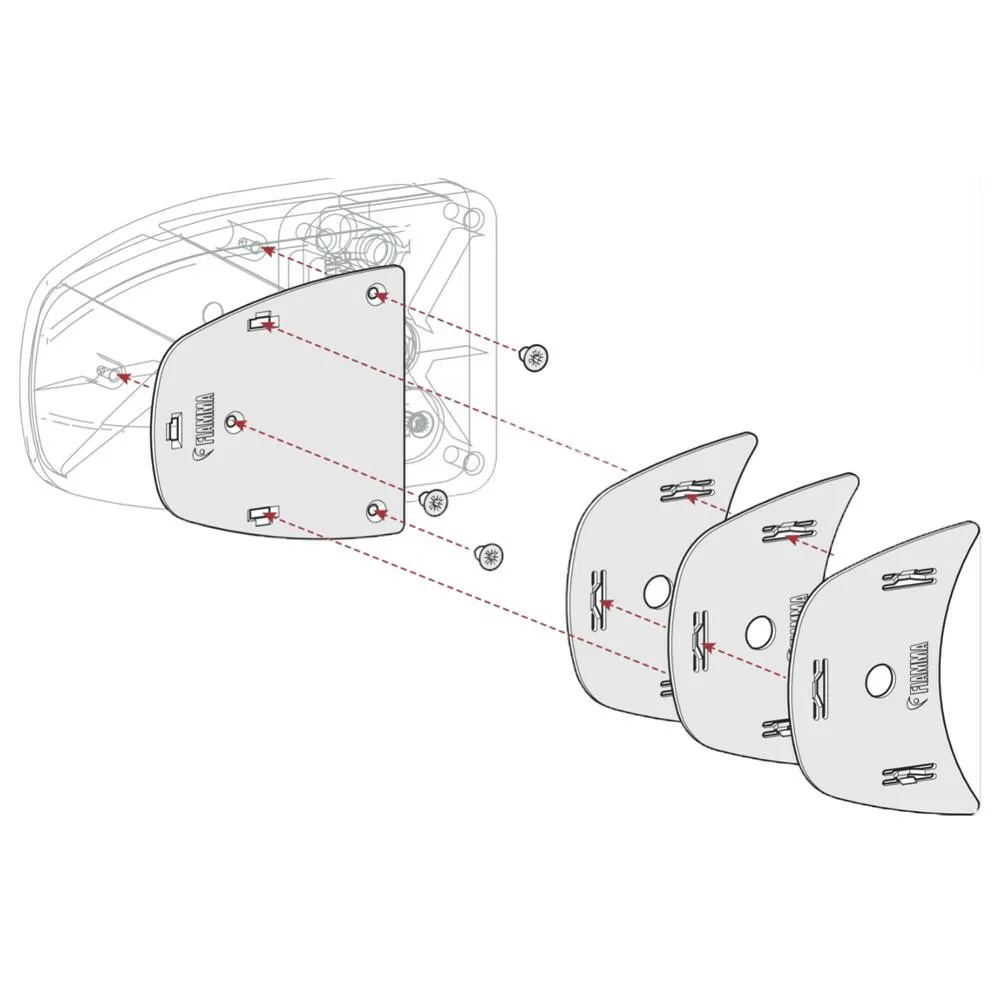 FIAMMA

FIAMMA