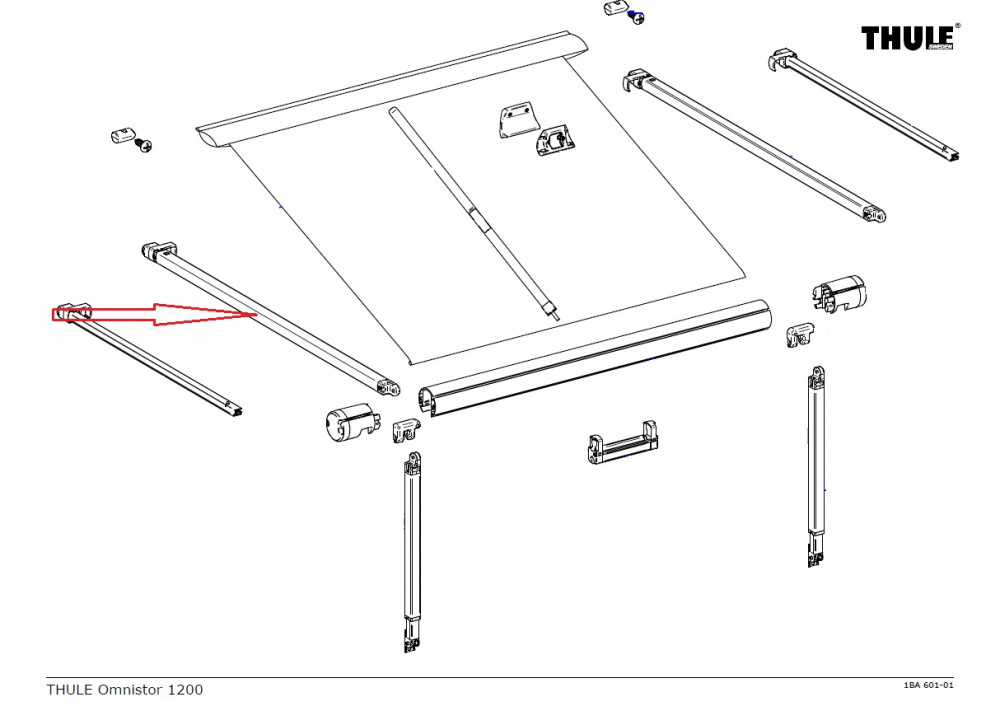 THULE®

THULE Omnistor 1200

1BA 601-01