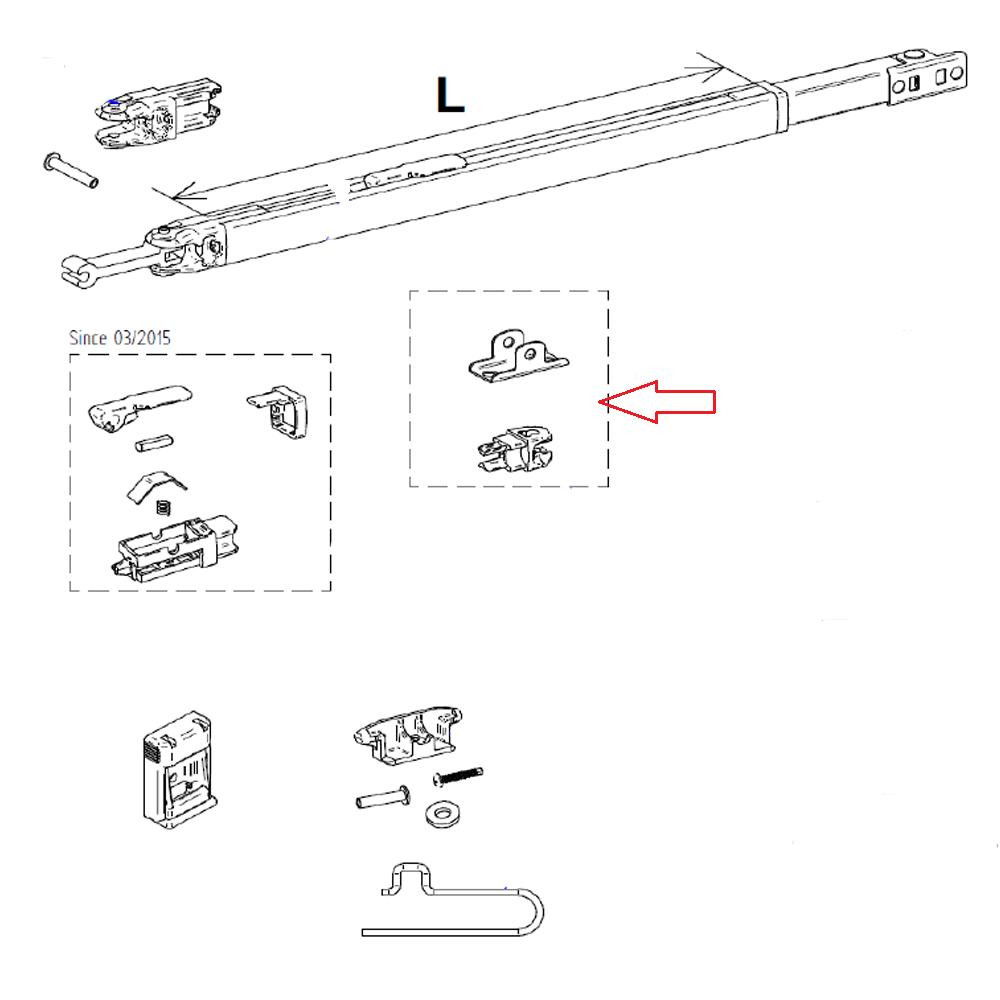 L

Since 03/2015